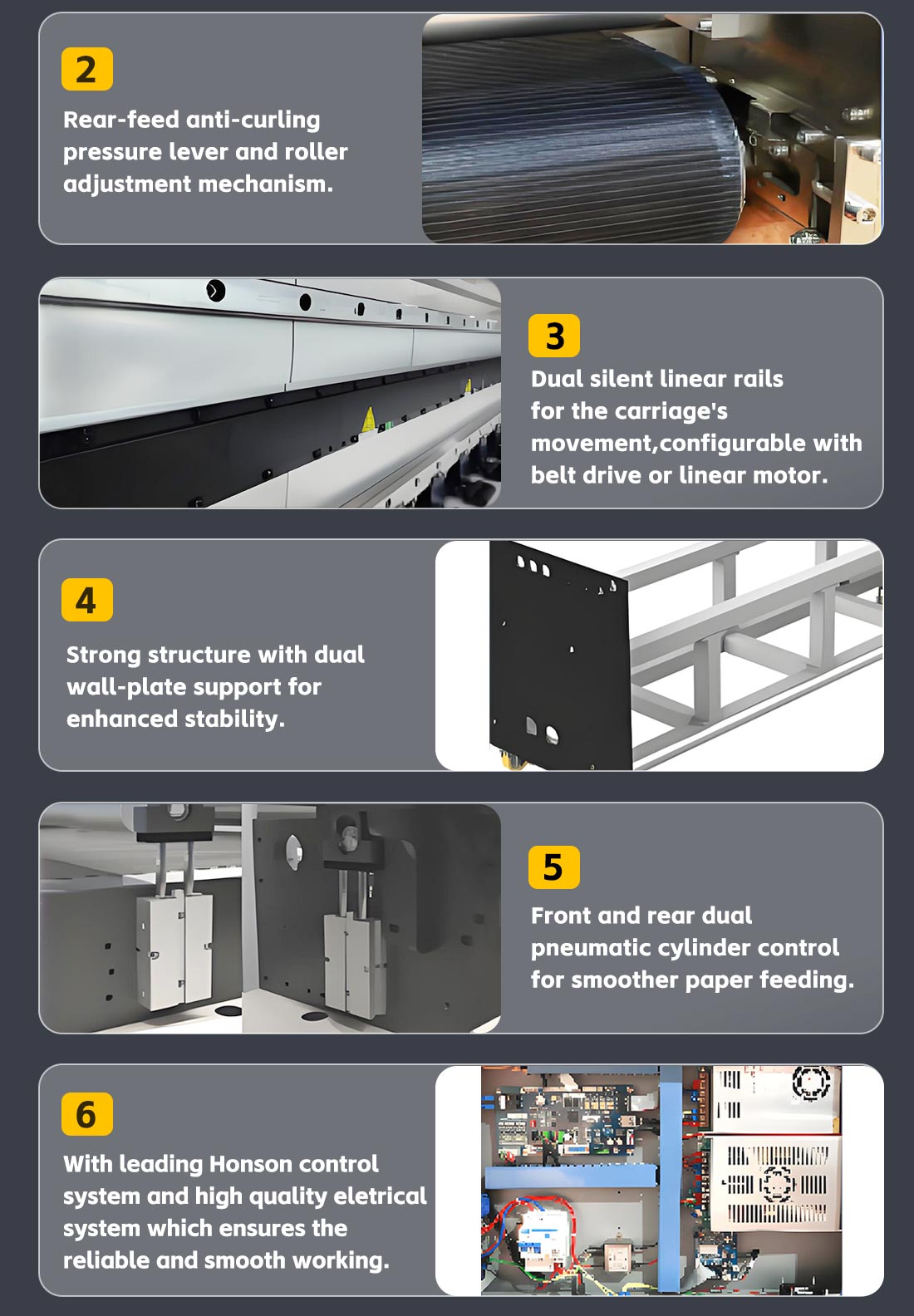 2

Rear-feed anti-curling pressure lever and roller adjustment mechanism.

3

Dual silent linear rails for the carriage's movement,configurable with belt drive or linear motor.

4

Strong structure with dual wall-plate support for enhanced stability.

5

Front and rear dual pneumatic cylinder control for smoother paper feeding.

6

With leading Honson control system and high quality eletrical system which ensures the reliable and smooth working.