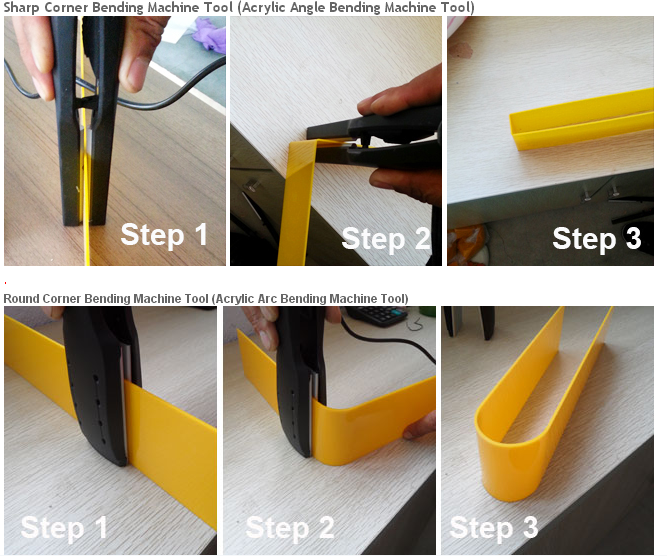 Sharp Corner Bending Machine Tool (Acrylic Angle Bending Machine Tool)

Step 1

Step 2

Step 3

Round Corner Bending Machine Tool (Acrylic Arc Bending Machine Tool)

Step 1

Step 2

Step 3